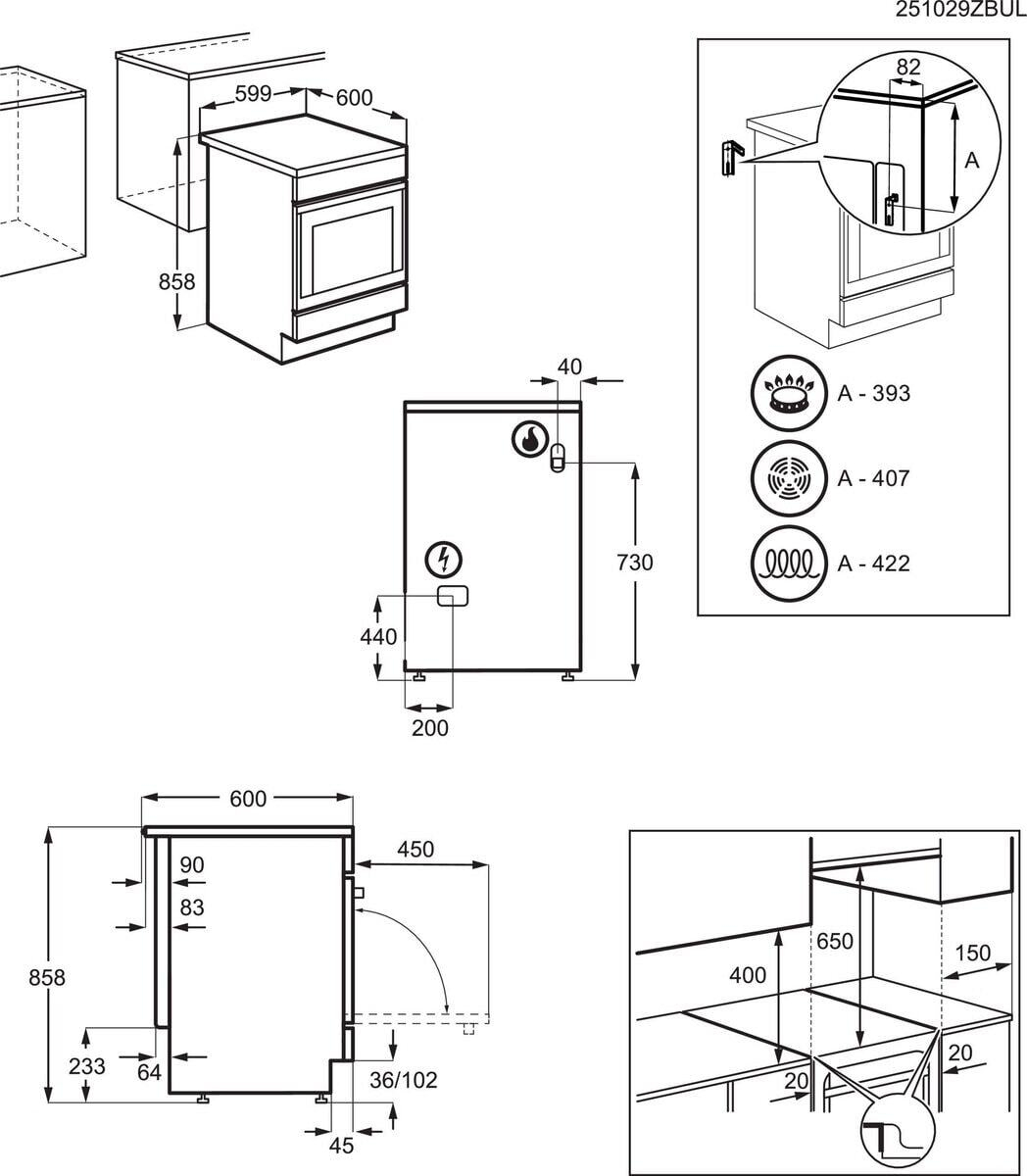 251029ZBUL

599
600
858

82
A

A - 393
A - 407
A - 422

40
730
440
200

600
450
90
83
858
233
64
36/102
45

650
400
150
20
20