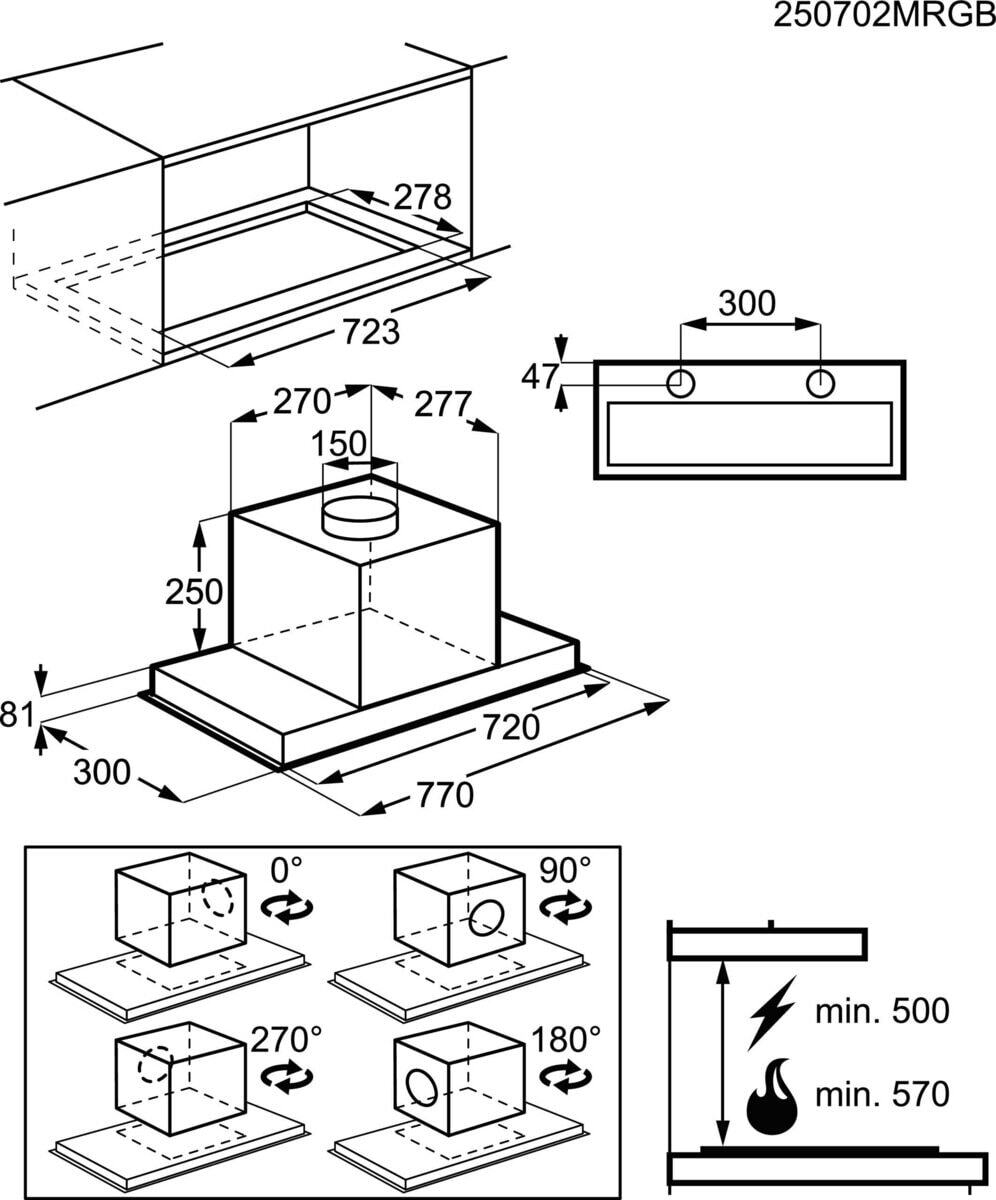 250702MRGB

278

723

300

47

270

277

150

250

81

720

300

770

0°

90°

270°

180°

min. 500

min. 570